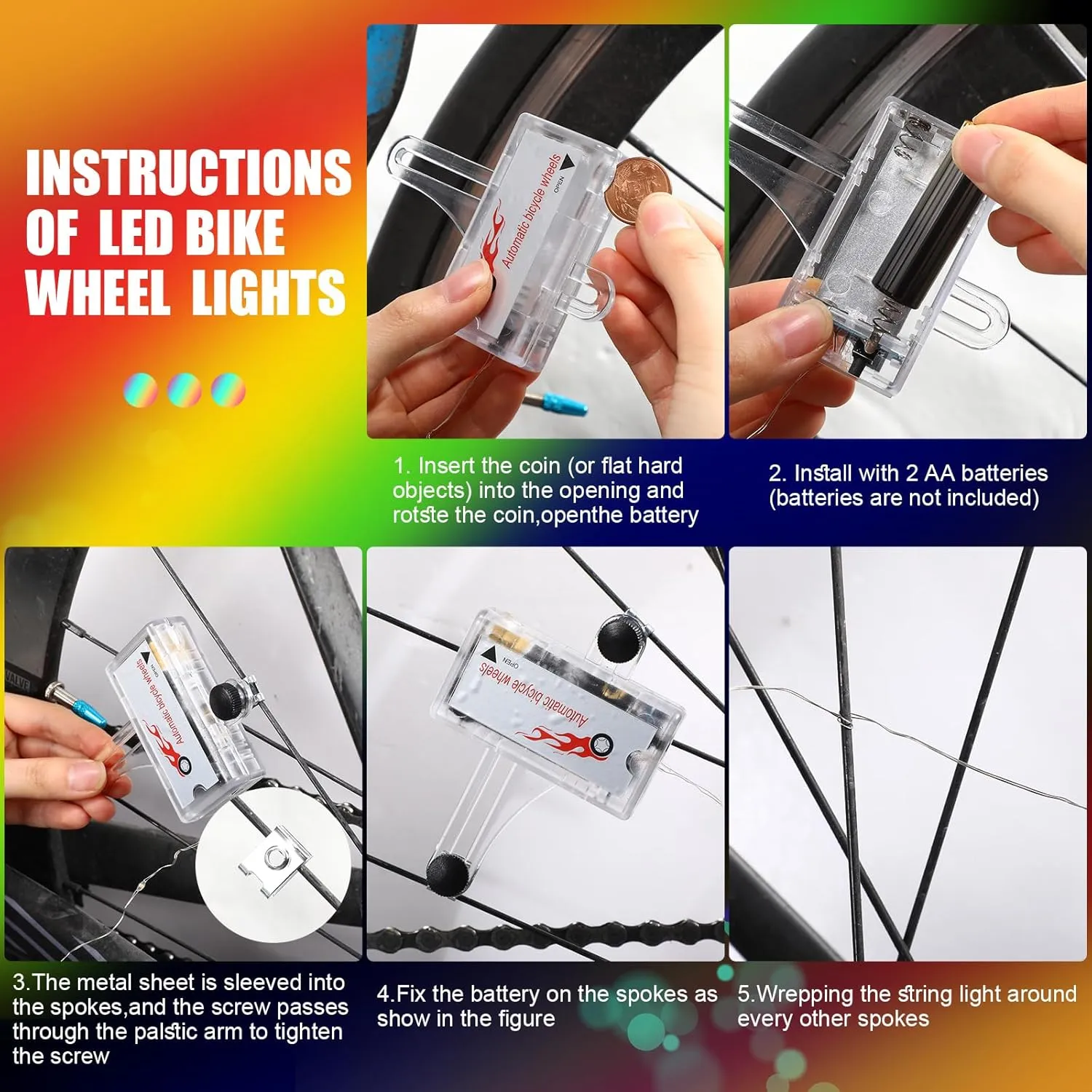 INSTRUCTIONS OF LED BIKE WHEEL LIGHTS

Automatic bicycle wheels

OPEN

1. Insert the coin (or flat hard objects) into the opening and rotste the coin,openthe battery

2. Install with 2 AA batteries (batteries are not included)

VALVE

Automatic bicycle wheels

OPEN

Automatic bicycle wheels

OPEN

3.The metal sheet is sleeved into the spokes,and the screw passes through the palstic arm to tighten the screw

4.Fix the battery on the spokes as show in the figure

5.Wrepping the string light around every other spokes